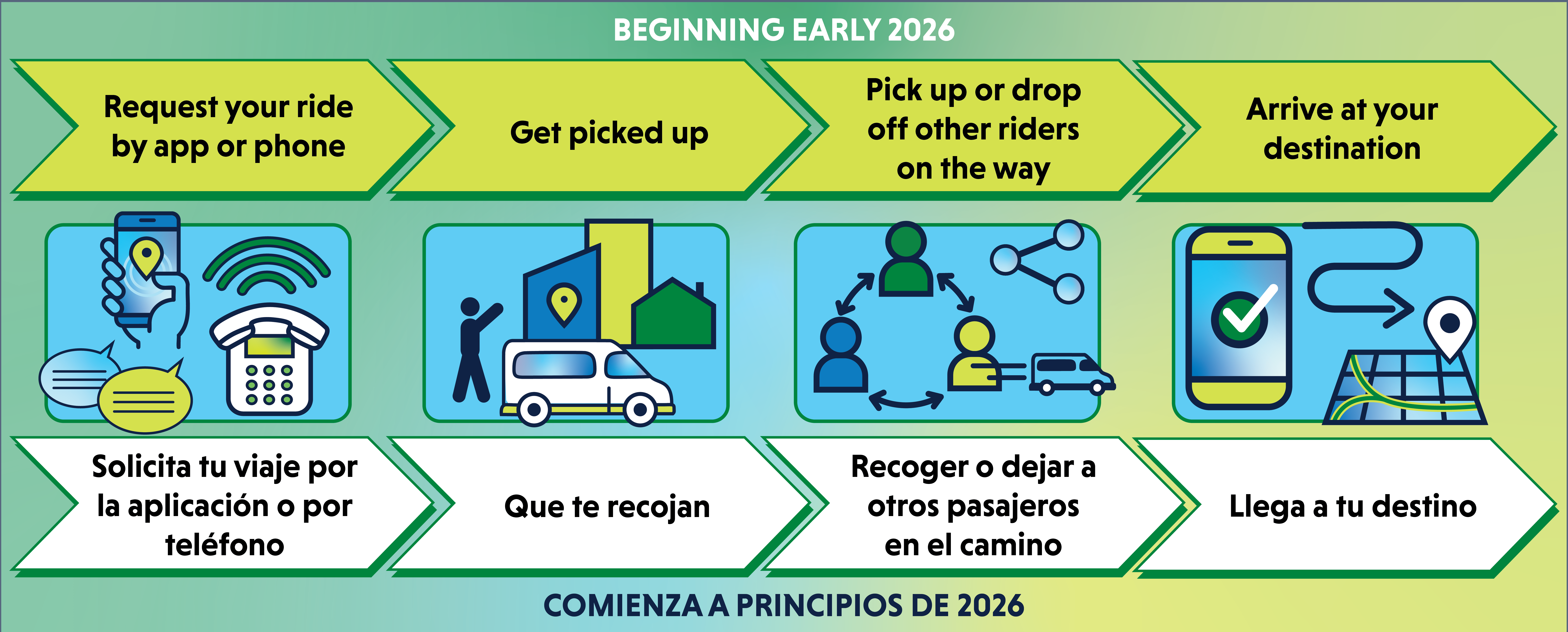 BEGINNING EARLY 2026

Request your ride by app or phone

Get picked up

Pick up or drop off other riders on the way

Arrive at your destination

Solicita tu viaje por la aplicación o por teléfono

Que te recojan

Recoger o dejar a otros pasajeros en el camino

Llega a tu destino

COMIENZA A PRINCIPIOS DE 2026